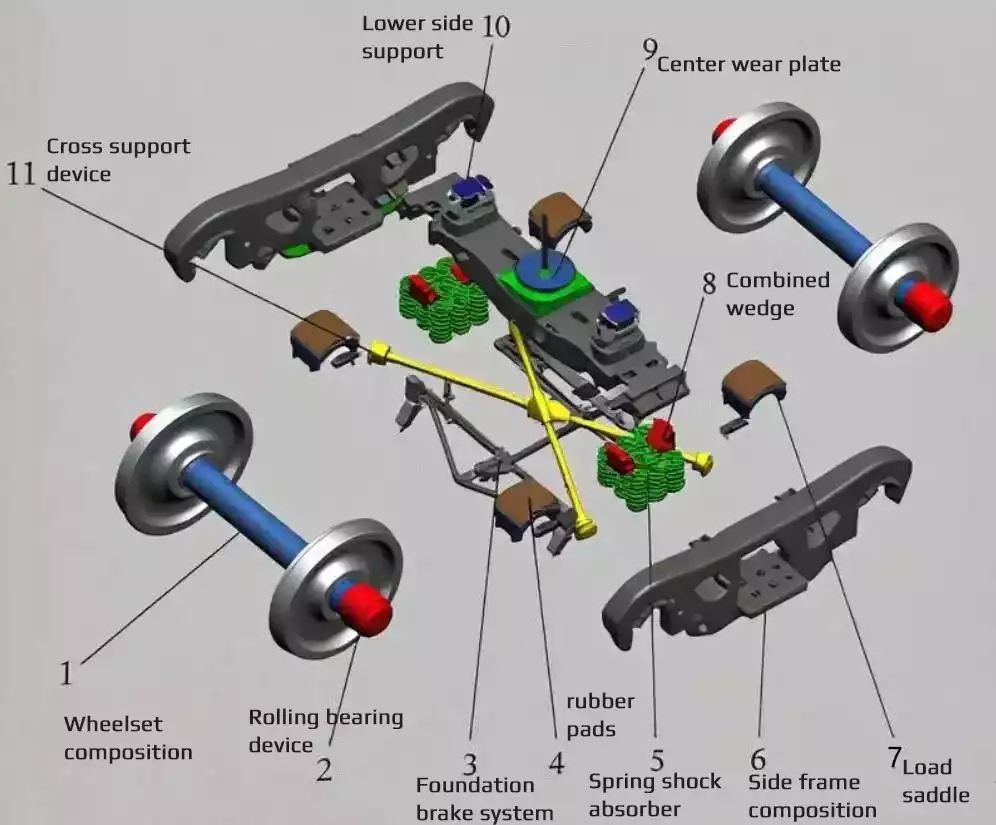 Lower side support 10

9 Center wear plate

11 Cross support device

8 Combined wedge

1

Wheelset composition

Rolling bearing device

2

3

Foundation brake system

rubber pads

4

5

Spring shock absorber

6

Side frame composition

7 Load saddle